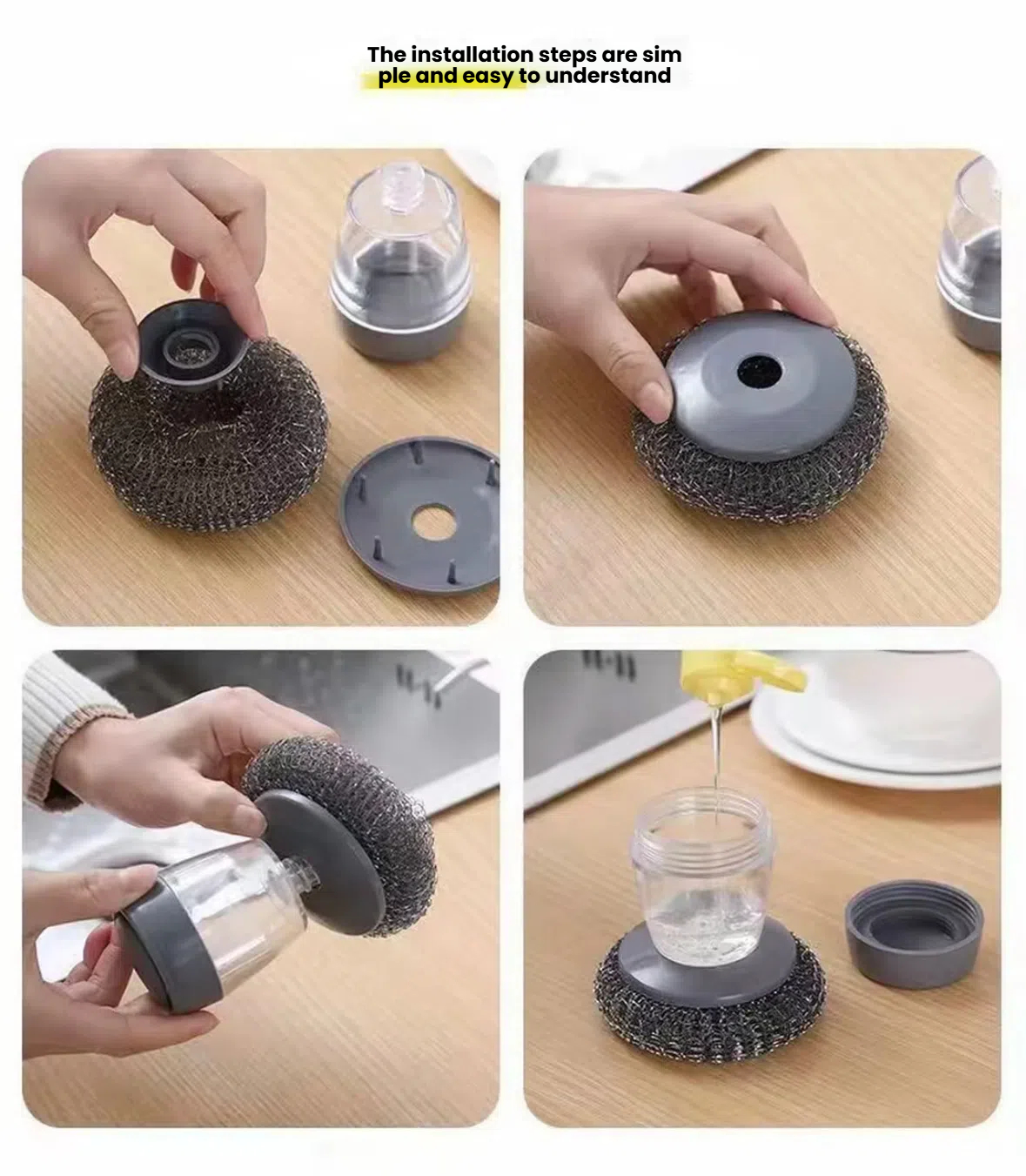 The installation steps are sim ple and easy to understand